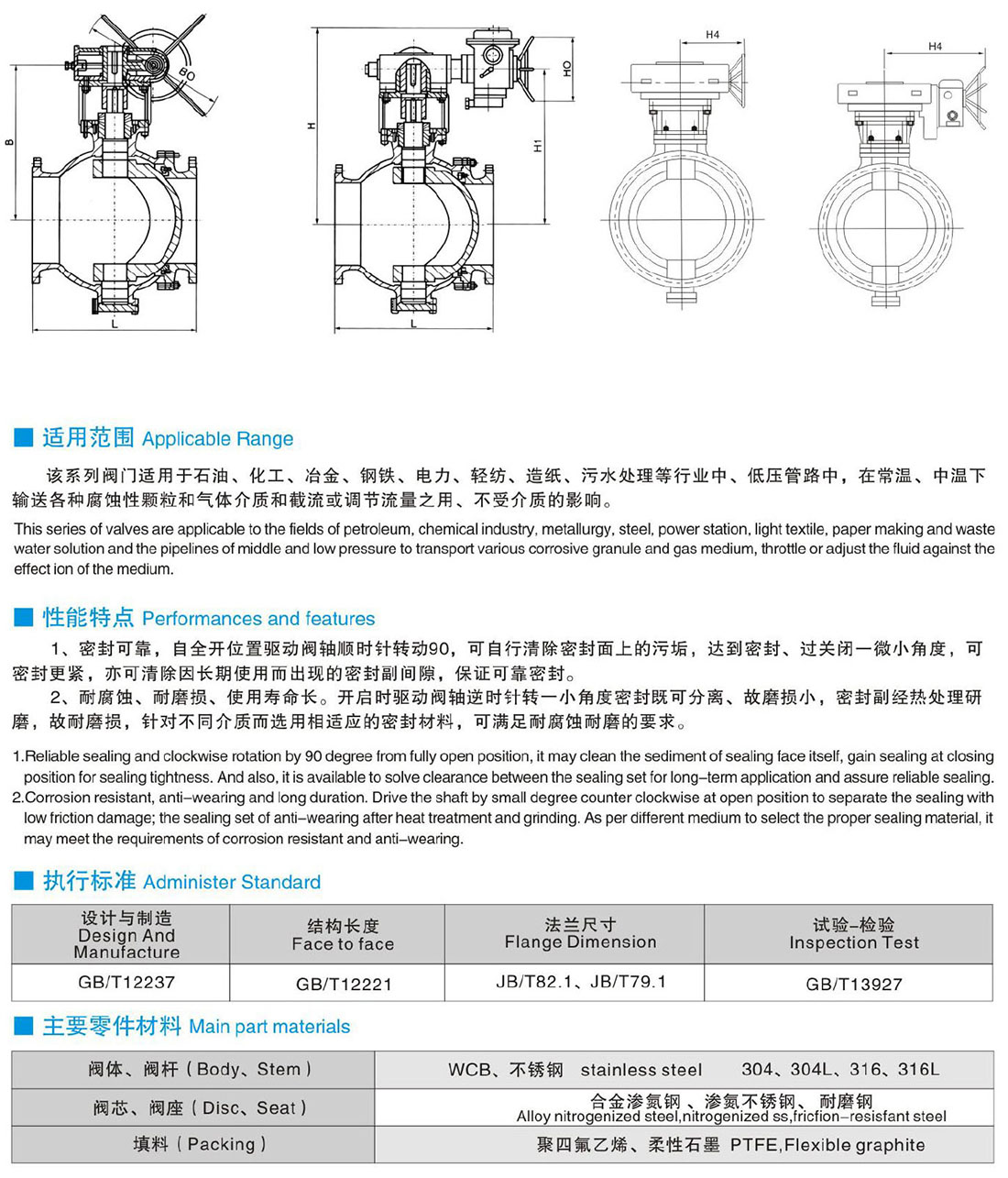 B
BO
L
H
HO
H1
L
H4
H4

适用范围 Applicable Range

该系列阀门适用于石油、化工、冶金、钢铁、电力、轻纺、造纸、污水处理等行业中、低压管路中，在常温、中温下输送各种腐蚀性颗粒和气体介质和截流或调节流量之用、不受介质的影响。

This series of valves are applicable to the fields of petroleum, chemical industry, metallurgy, steel, power station, light textile, paper making and waste water solution and the pipelines of middle and low pressure to transport various corrosive granule and gas medium, throttle or adjust the fluid against the effect ion of the medium.

性能特点 Performances and features

1、密封可靠，自全开位置驱动阀轴顺时针转动90，可自行清除密封面上的污垢，达到密封、过关闭一微小角度，可密封更紧，亦可清除因长期使用而出现的密封副间隙，保证可靠密封。

2、耐腐蚀、耐磨损、使用寿命长。开启时驱动阀轴逆时针转一小角度密封既可分离、故磨损小，密封副经热处理研磨，故耐磨损，针对不同介质而选用相适应的密封材料，可满足耐腐蚀耐磨的要求。

1.Reliable sealing and clockwise rotation by 90 degree from fully open position, it may clean the sediment of sealing face itself, gain sealing at closing position for sealing tightness. And also, it is available to solve clearance between the sealing set for long–term application and assure reliable sealing.
2.Corrosion resistant, anti–wearing and long duration. Drive the shaft by small degree counter clockwise at open position to separate the sealing with low friction damage; the sealing set of anti–wearing after heat treatment and grinding. As per different medium to select the proper sealing material, it may meet the requirements of corrosion resistant and anti–wearing.

执行标准 Administer Standard

| 设计与制造 Design And Manufacture | 结构长度 Face to face | 法兰尺寸 Flange Dimension | 试验–检验 Inspection Test |
|---|---|---|---|
| GB/T12237 | GB/T12221 | JB/T82.1、JB/T79.1 | GB/T13927 |

主要零件材料 Main part materials

| 阀体、阀杆（Body、Stem） | WCB、不锈钢 stainless steel 304、304L、316、316L |
|---|---|
| 阀芯、阀座（Disc、Seat） | 合金渗氮钢、渗氮不锈钢、耐磨钢 Alloy nitrogenized steel,nitrogenized ss,fricfion–resisfant steel |
| 填料（Packing） | 聚四氟乙烯、柔性石墨 PTFE,Flexible graphite |